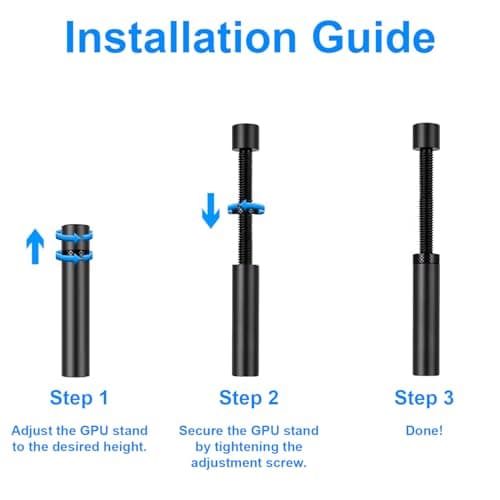 Installation Guide

Step 1

Adjust the GPU stand to the desired height.

Step 2

Secure the GPU stand by tightening the adjustment screw.

Step 3

Done!