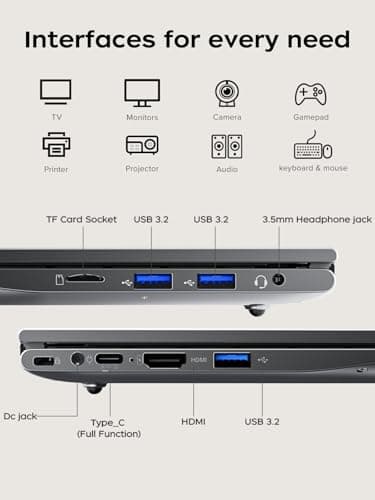 Interfaces for every need

TV

Monitors

Camera

Gamepad

Printer

Projector

Audio

keyboard & mouse

TF Card Socket

USB 3.2

USB 3.2

3.5mm Headphone jack

HDMI

Dc jack

Type_C
(Full Function)

HDMI

USB 3.2