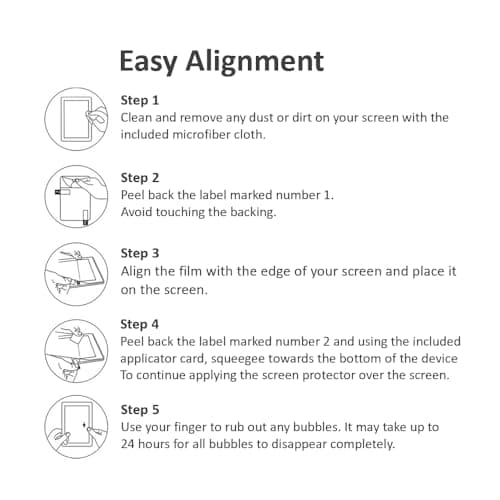 Easy Alignment

Step 1
Clean and remove any dust or dirt on your screen with the included microfiber cloth.

Step 2
Peel back the label marked number 1.
Avoid touching the backing.

Step 3
Align the film with the edge of your screen and place it on the screen.

Step 4
Peel back the label marked number 2 and using the included applicator card, squeegee towards the bottom of the device To continue applying the screen protector over the screen.

Step 5
Use your finger to rub out any bubbles. It may take up to 24 hours for all bubbles to disappear completely.