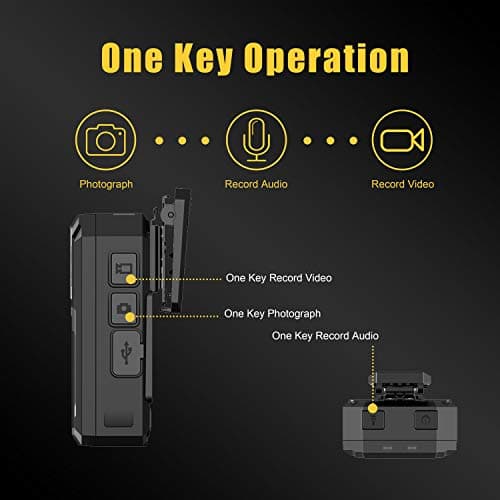 One Key Operation

Photograph

Record Audio

Record Video

One Key Record Video

One Key Photograph

One Key Record Audio