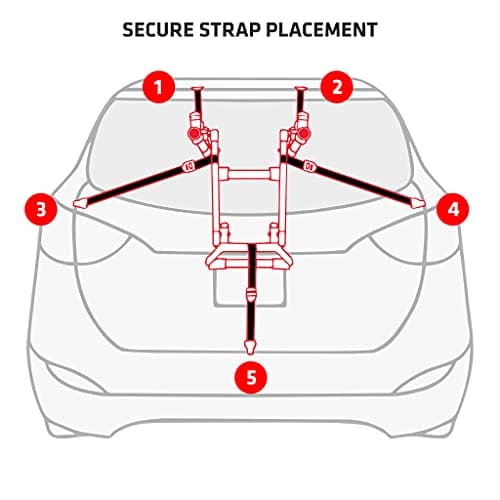 SECURE STRAP PLACEMENT

1
2
3
4
5