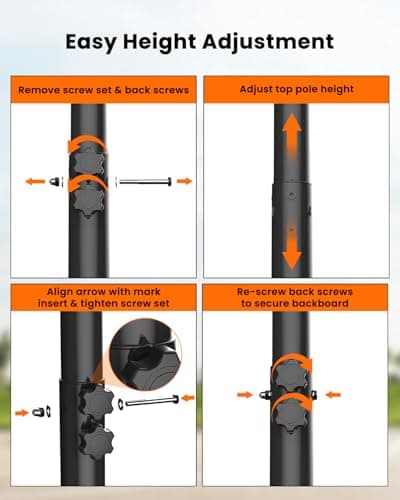 Easy Height Adjustment

Remove screw set & back screws

Adjust top pole height

Align arrow with mark insert & tighten screw set

Re-screw back screws to secure backboard