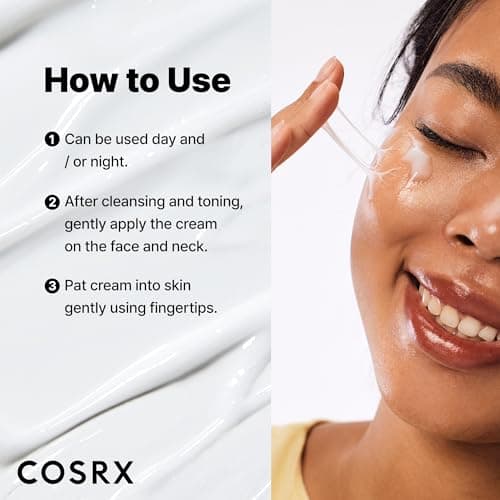 How to Use

❶ Can be used day and / or night.

❷ After cleansing and toning, gently apply the cream on the face and neck.

❸ Pat cream into skin gently using fingertips.

COSRX