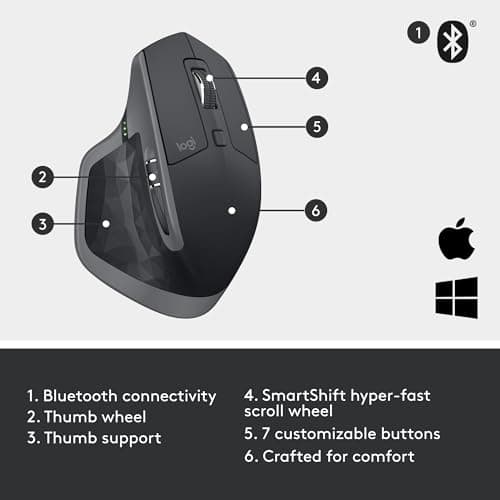 1 ®

4

5

logi

2

3

6

1. Bluetooth connectivity
2. Thumb wheel
3. Thumb support

4. SmartShift hyper-fast scroll wheel
5. 7 customizable buttons
6. Crafted for comfort