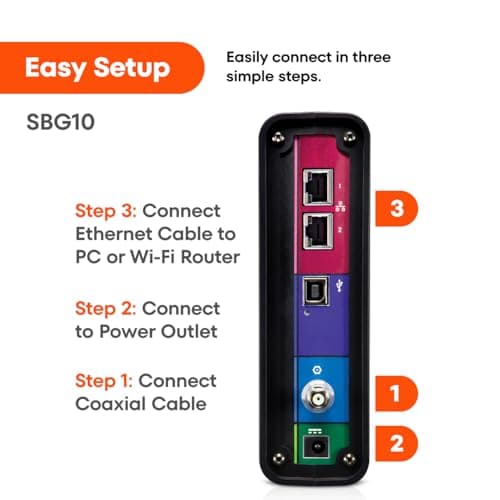 Easy Setup

Easily connect in three simple steps.

SBG10

Step 3: Connect Ethernet Cable to PC or Wi-Fi Router

Step 2: Connect to Power Outlet

Step 1: Connect Coaxial Cable

1

2

3

1

2