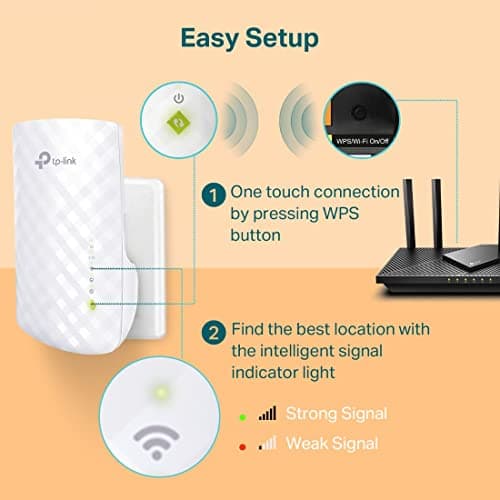 Easy Setup

tp-link

WPS/Wi-Fi On/Off

1 One touch connection by pressing WPS button

2 Find the best location with the intelligent signal indicator light

Strong Signal

Weak Signal