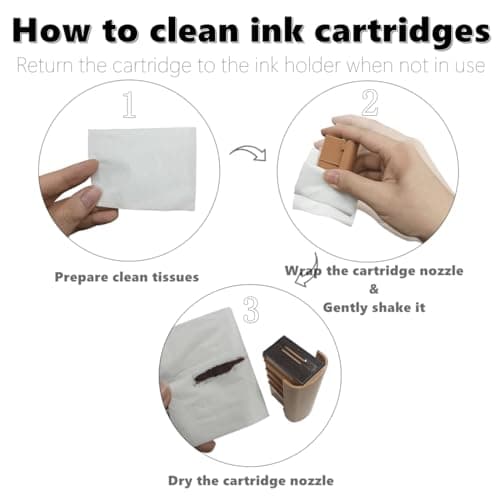 How to clean ink cartridges

Return the cartridge to the ink holder when not in use

1

Prepare clean tissues

2

Wrap the cartridge nozzle
&
Gently shake it

3

Dry the cartridge nozzle