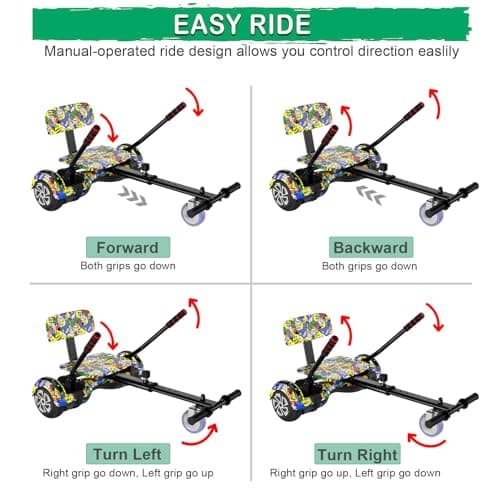 EASY RIDE

Manual-operated ride design allows you control direction easlily

Forward
Both grips go down

Backward
Both grips go down

Turn Left
Right grip go down, Left grip go up

Turn Right
Right grip go up, Left grip go down