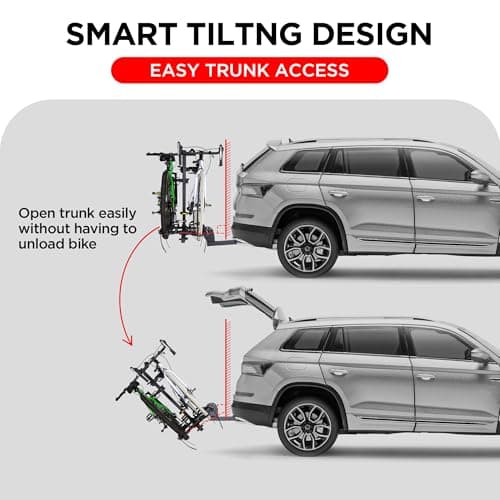 SMART TILTNG DESIGN

EASY TRUNK ACCESS

Open trunk easily without having to unload bike