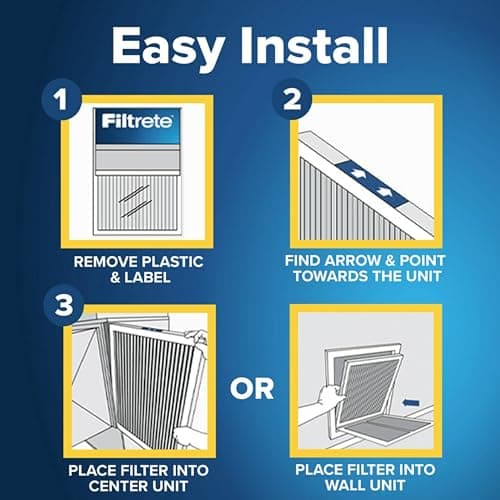 Easy Install

1

Filtrete

REMOVE PLASTIC & LABEL

2

FIND ARROW & POINT TOWARDS THE UNIT

3

PLACE FILTER INTO CENTER UNIT

OR

PLACE FILTER INTO WALL UNIT