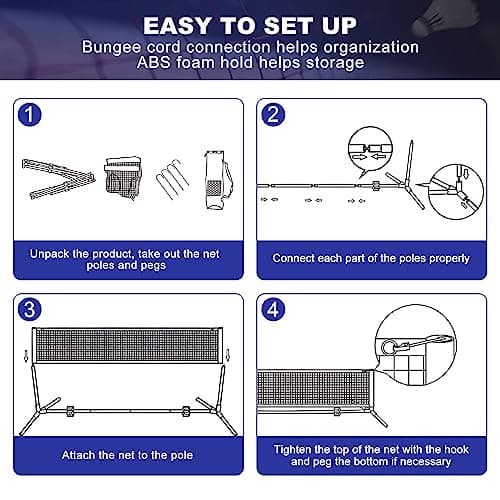 EASY TO SET UP
Bungee cord connection helps organization
ABS foam hold helps storage

1
Unpack the product, take out the net poles and pegs

2
Connect each part of the poles properly

3
Attach the net to the pole

4
Tighten the top of the net with the hook and peg the bottom if necessary