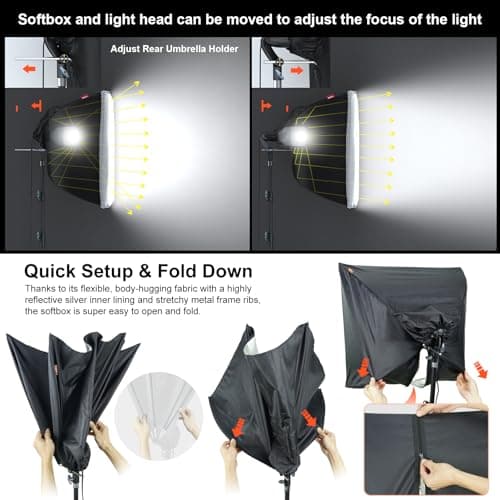 Softbox and light head can be moved to adjust the focus of the light

Adjust Rear Umbrella Holder

Quick Setup & Fold Down

Thanks to its flexible, body-hugging fabric with a highly reflective silver inner lining and stretchy metal frame ribs, the softbox is super easy to open and fold.