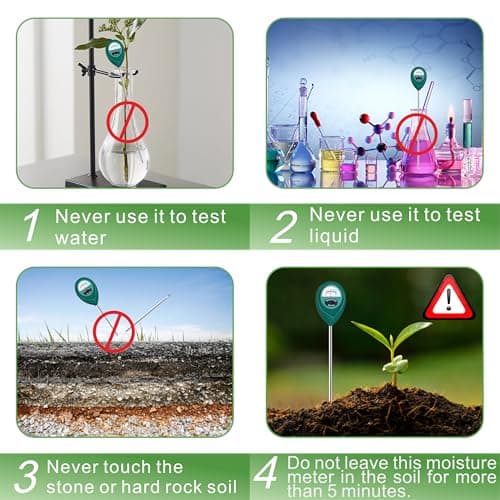 1 Never use it to test water

2 Never use it to test liquid

3 Never touch the stone or hard rock soil

4 Do not leave this moisture meter in the soil for more than 5 minutes.