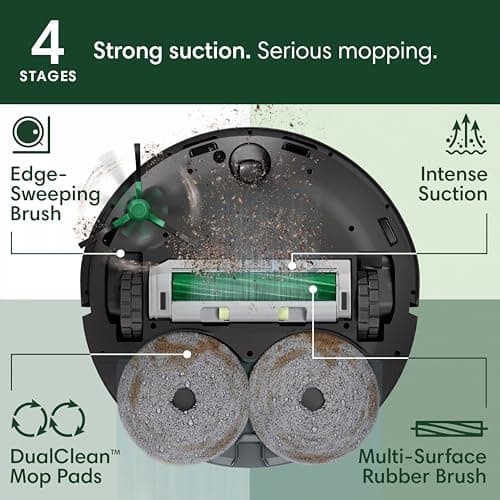 4 STAGES

Strong suction. Serious mopping.

Edge-Sweeping Brush

Intense Suction

DualClean™ Mop Pads

Multi-Surface Rubber Brush