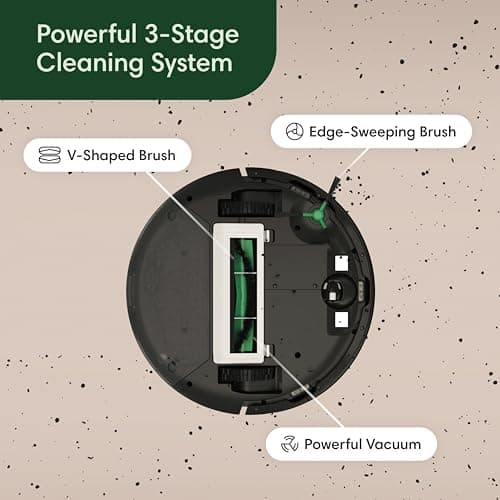 Powerful 3-Stage Cleaning System

Edge-Sweeping Brush

V-Shaped Brush

Powerful Vacuum