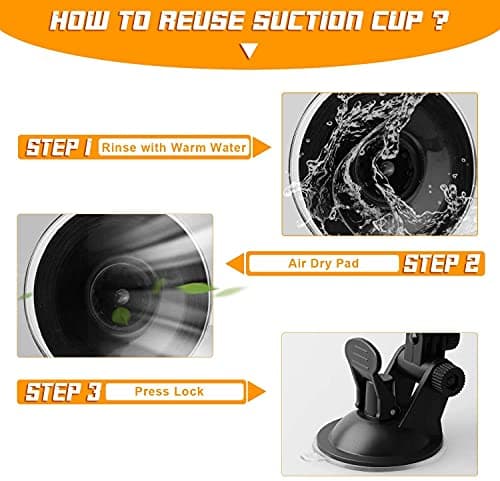 HOW TO REUSE SUCTION CUP ?

STEP 1 Rinse with Warm Water

Air Dry Pad STEP 2

STEP 3 Press Lock