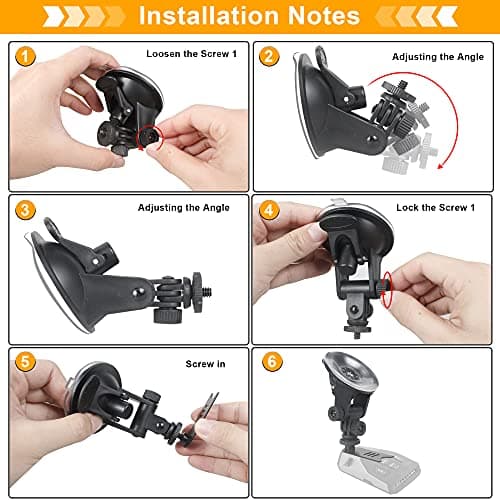 Installation Notes

1
Loosen the Screw 1

2
Adjusting the Angle

3
Adjusting the Angle

4
Lock the Screw 1

5
Screw in

6