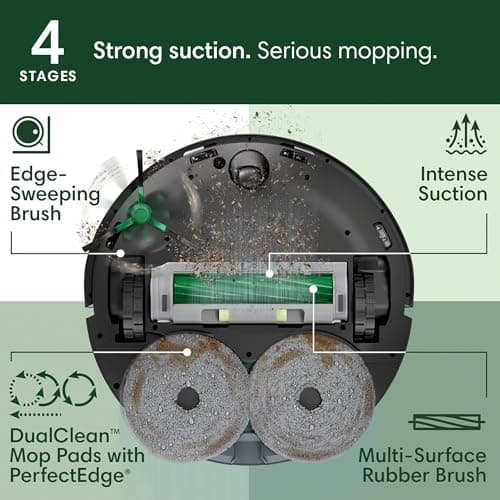 4 STAGES

Strong suction. Serious mopping.

Edge-Sweeping Brush

Intense Suction

DualClean™ Mop Pads with PerfectEdge®

Multi-Surface Rubber Brush