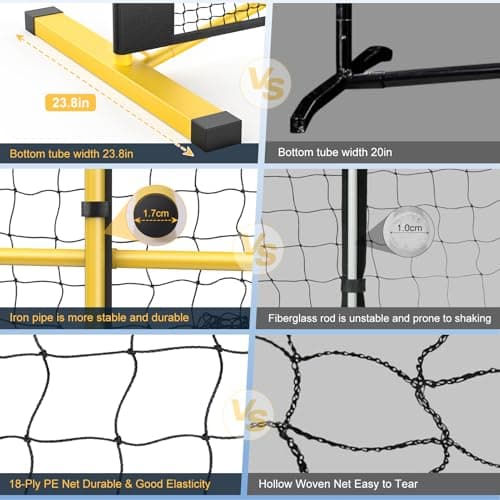 23.8in

VS

Bottom tube width 23.8in

Bottom tube width 20in

1.7cm

VS

1.0cm

Iron pipe is more stable and durable

Fiberglass rod is unstable and prone to shaking

VS

18-Ply PE Net Durable & Good Elasticity

Hollow Woven Net Easy to Tear