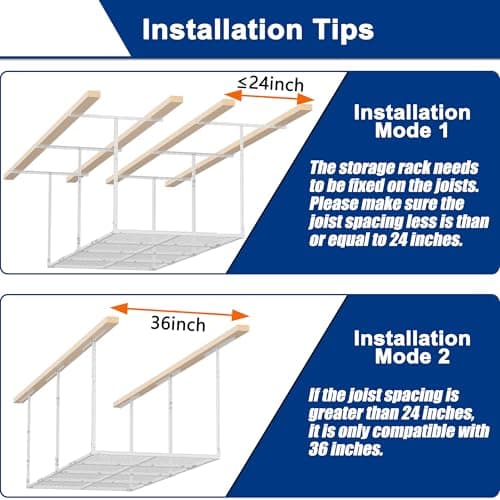 Installation Tips

≤24inch

Installation Mode 1

The storage rack needs to be fixed on the joists. Please make sure the joist spacing less is than or equal to 24 inches.

36inch

Installation Mode 2

If the joist spacing is greater than 24 inches, it is only compatible with 36 inches.