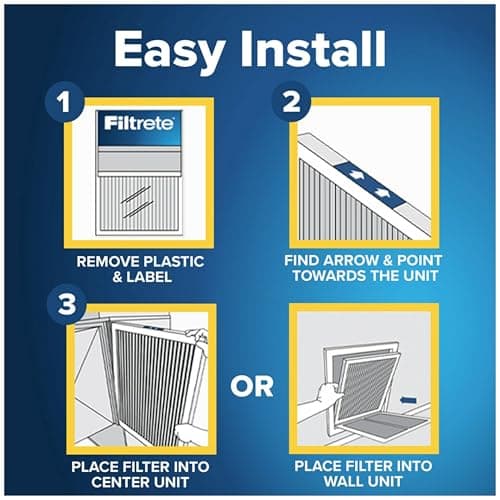 Easy Install

1

Filtrete

REMOVE PLASTIC & LABEL

2

FIND ARROW & POINT TOWARDS THE UNIT

3

PLACE FILTER INTO CENTER UNIT

OR

PLACE FILTER INTO WALL UNIT