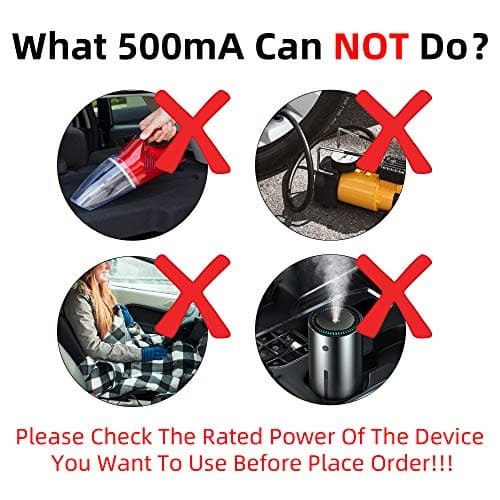 What 500mA Can NOT Do?

Please Check The Rated Power Of The Device You Want To Use Before Place Order!!!